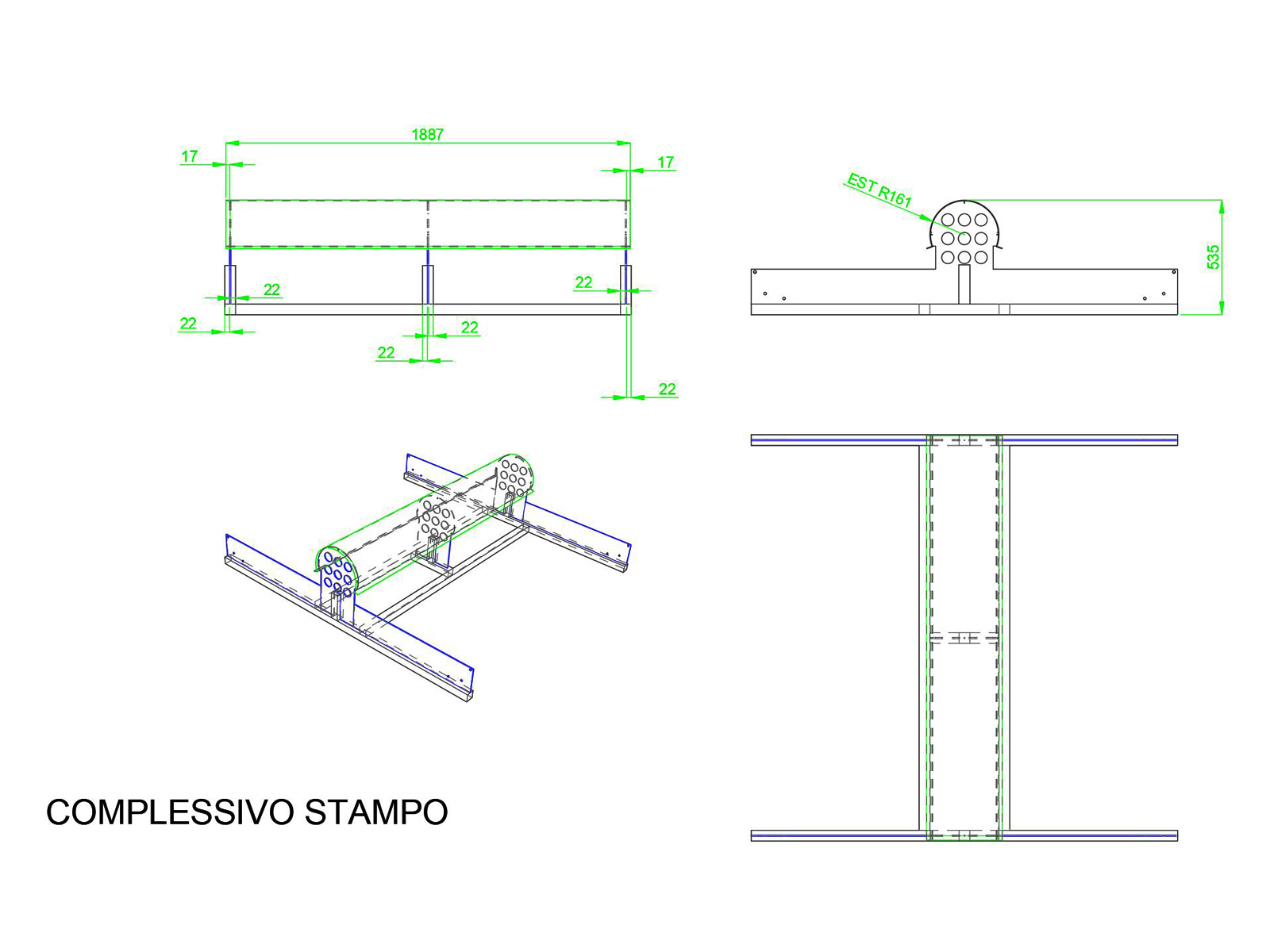 1887

17

17

22

22

22

22

22

22

EST R161

535

COMPLESSIVO STAMPO